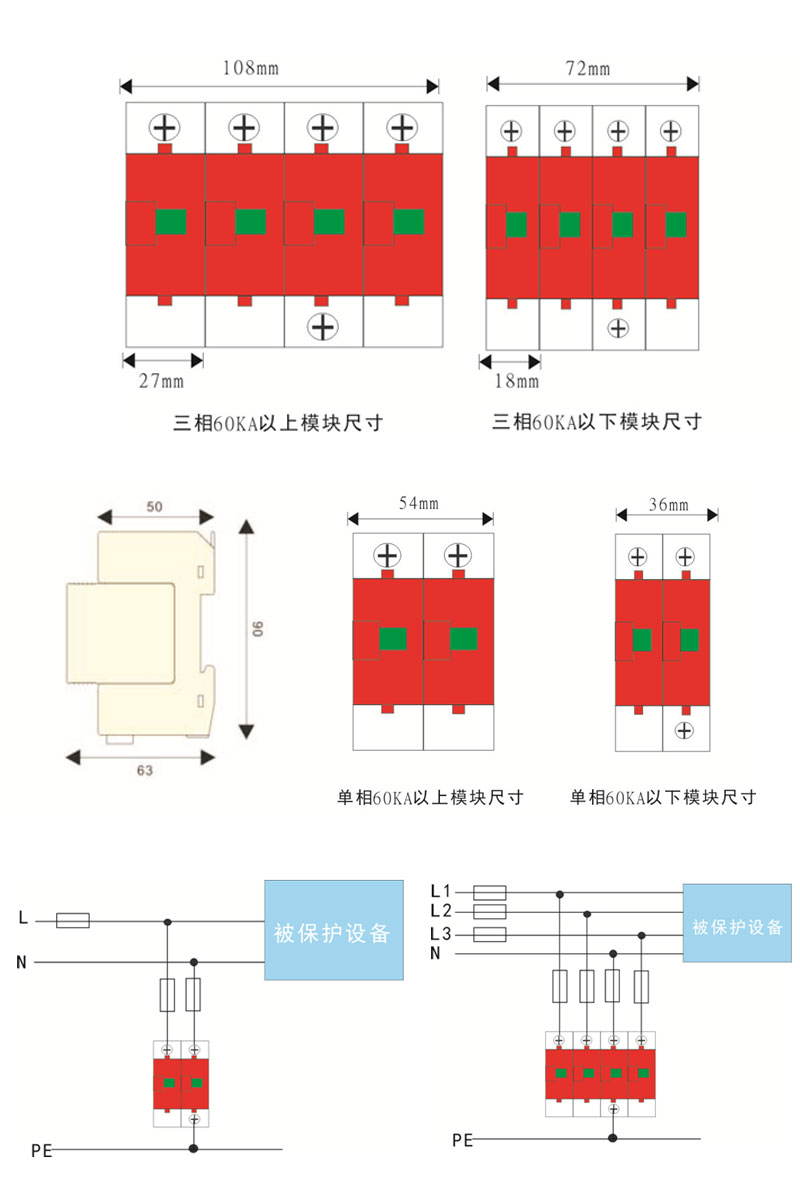 108mm

72mm

27mm

18mm

三相60KA以上模块尺寸

三相60KA以下模块尺寸

50

90

63

54mm

36mm

单相60KA以上模块尺寸

单相60KA以下模块尺寸

L

N

被保护设备

PE

L1
L2
L3
N

被保护设备

PE